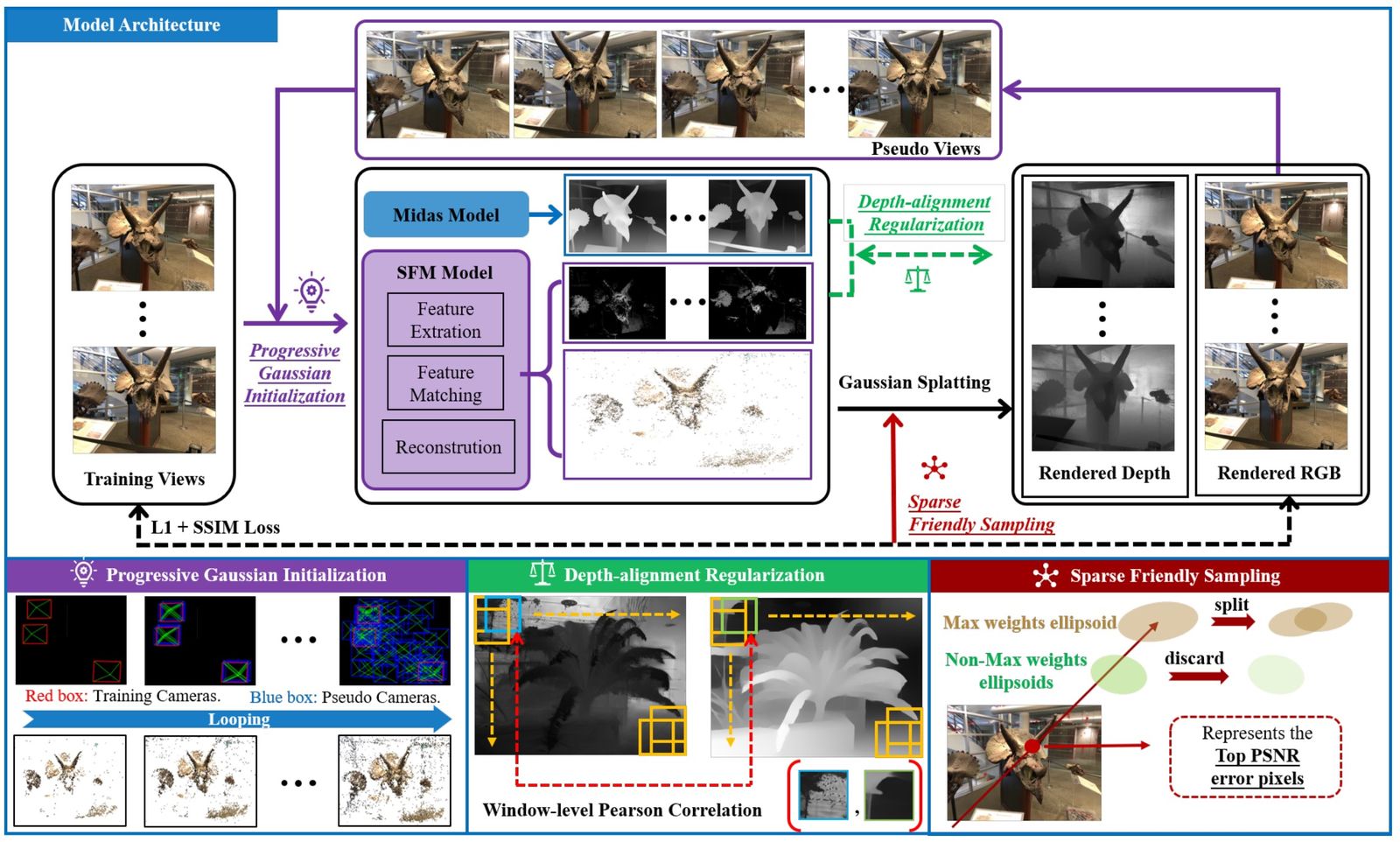 Model Architecture

Pseudo Views

Training Views

Progressive Gaussian Initialization

Midas Model

SFM Model

Feature Extration

Feature Matching

Reconstrution

Depth-alignment Regularization

Gaussian Splatting

Sparse Friendly Sampling

Rendered Depth

Rendered RGB

L1 + SSIM Loss

Progressive Gaussian Initialization

Red box: Training Cameras.

Blue box: Pseudo Cameras.

Looping

Depth-alignment Regularization

Window-level Pearson Correlation

,

Sparse Friendly Sampling

Max weights ellipsoid

split

Non-Max weights ellipsoids

discard

Represents the Top PSNR error pixels